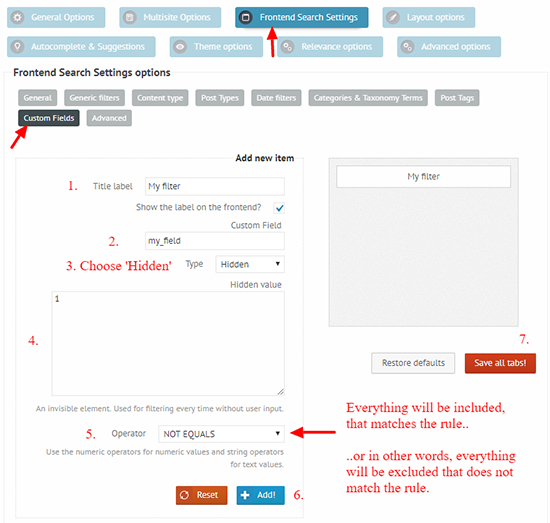 General Options
Multisite Options
Frontend Search Settings
Layout options
Autocomplete & Suggestions
Theme options
Relevance options
Advanced options

Frontend Search Settings options

General
Generic filters
Content type
Post Types
Date filters
Categories & Taxonomy Terms
Post Tags
Custom Fields
Advanced

Add new item

1. Title label My filter

Show the label on the frontend?

Custom Field

2. my_field

3. Choose 'Hidden' Type Hidden

Hidden value

1

4.

An invisible element. Used for filtering every time without user input.

5. Operator NOT EQUALS

Use the numeric operators for numeric values and string operators for text values.

Reset
Add!
6.

My filter

7.

Restore defaults
Save all tabs!

Everything will be included, that matches the rule..

..or in other words, everything will be excluded that does not match the rule.